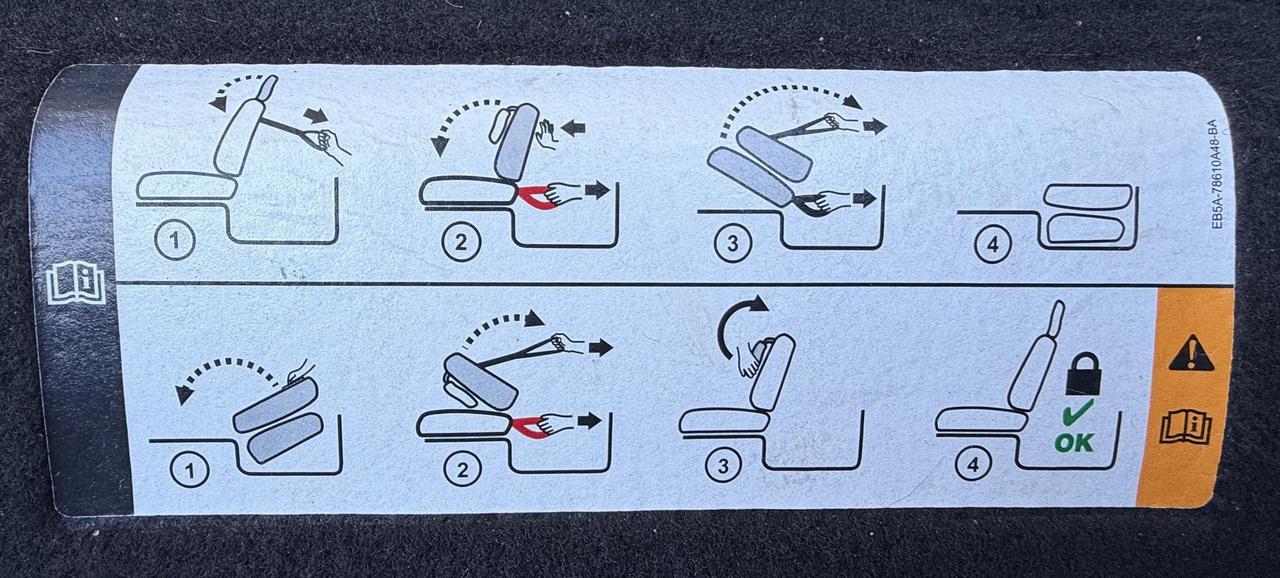 1
2
3
4
EB5A-78610A48-BA
1
2
3
4
OK